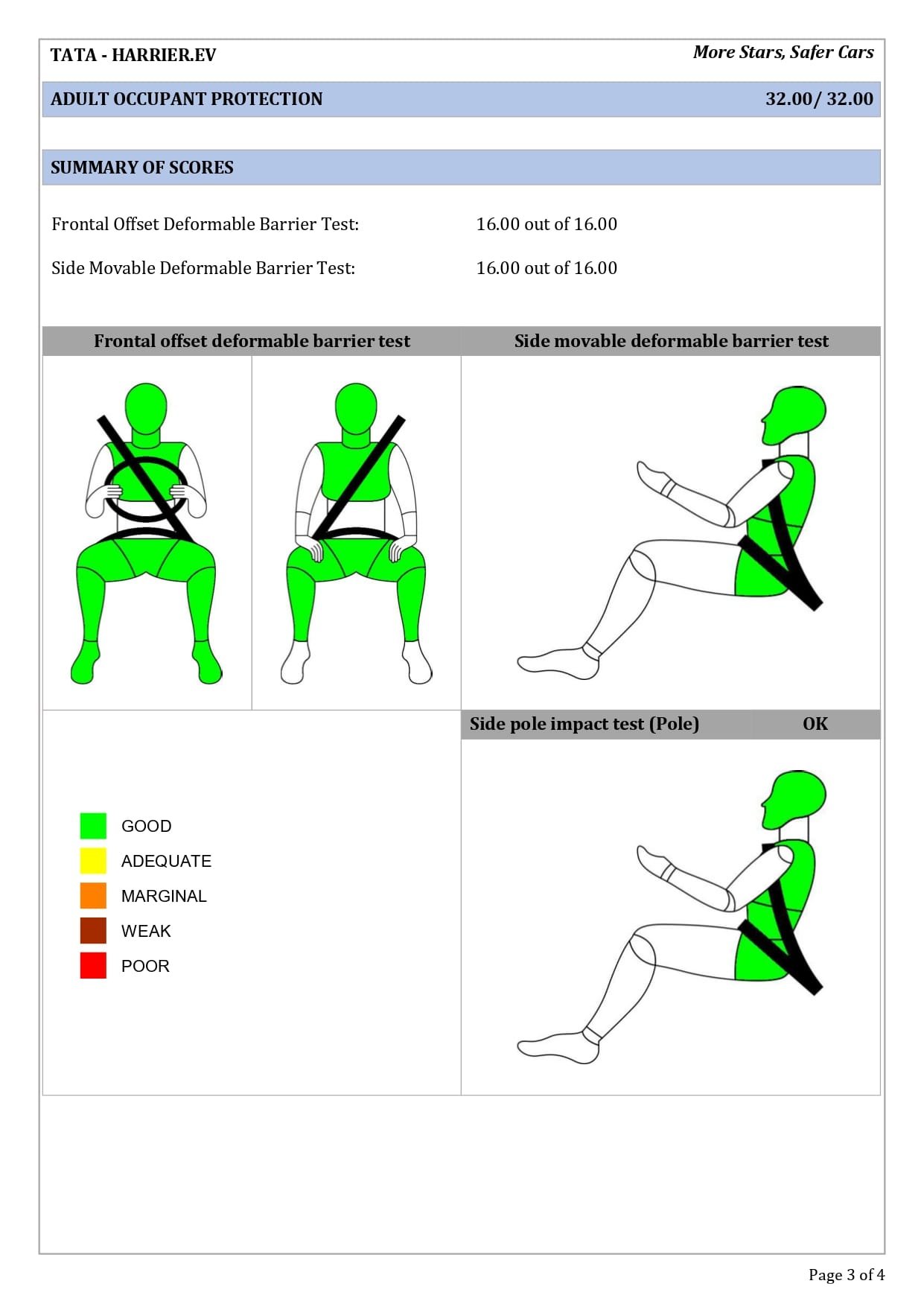 TATA - HARRIER.EV

More Stars, Safer Cars

ADULT OCCUPANT PROTECTION 32.00/ 32.00

SUMMARY OF SCORES

Frontal Offset Deformable Barrier Test: 16.00 out of 16.00

Side Movable Deformable Barrier Test: 16.00 out of 16.00

Frontal offset deformable barrier test

Side movable deformable barrier test

Side pole impact test (Pole) OK

GOOD
ADEQUATE
MARGINAL
WEAK
POOR

Page 3 of 4