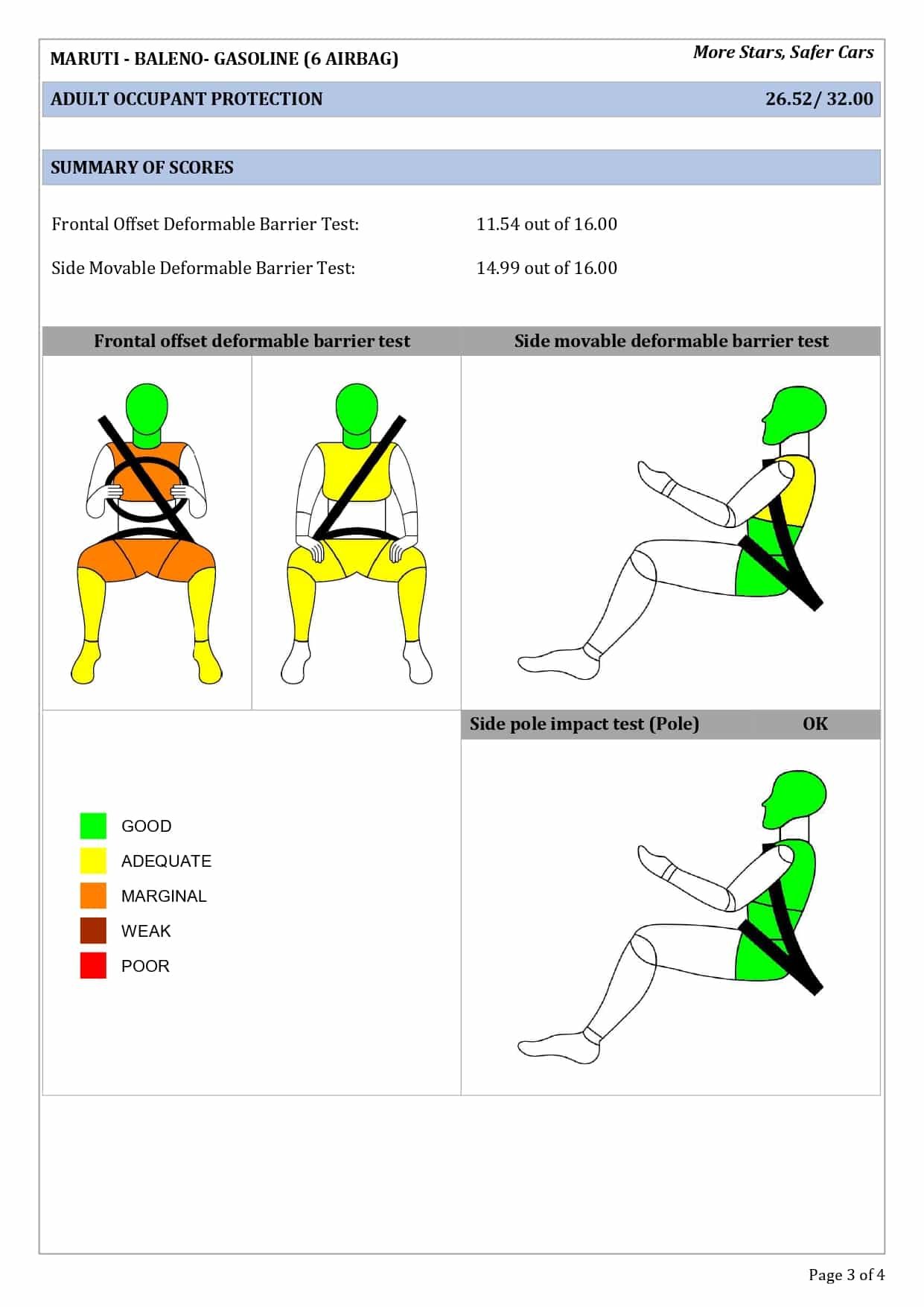 MARUTI - BALENO- GASOLINE (6 AIRBAG)

More Stars, Safer Cars

ADULT OCCUPANT PROTECTION 26.52/ 32.00

SUMMARY OF SCORES

Frontal Offset Deformable Barrier Test: 11.54 out of 16.00

Side Movable Deformable Barrier Test: 14.99 out of 16.00

Frontal offset deformable barrier test

Side movable deformable barrier test

Side pole impact test (Pole) OK

GOOD
ADEQUATE
MARGINAL
WEAK
POOR

Page 3 of 4